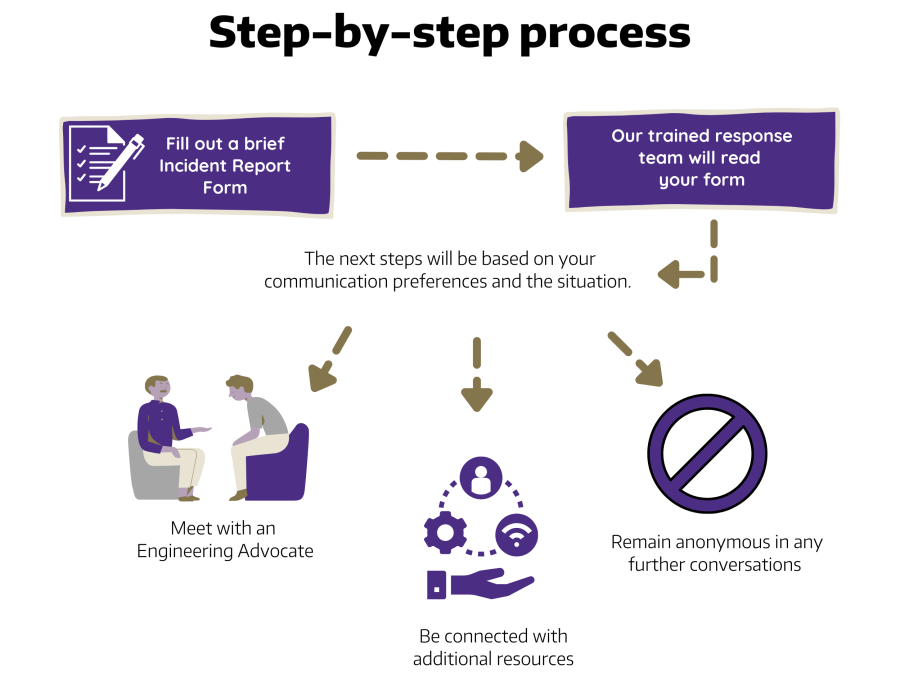 Step-by-step process

Fill out a brief Incident Report Form

Our trained response team will read your form

The next steps will be based on your communication preferences and the situation.

Meet with an Engineering Advocate

Be connected with additional resources

Remain anonymous in any further conversations